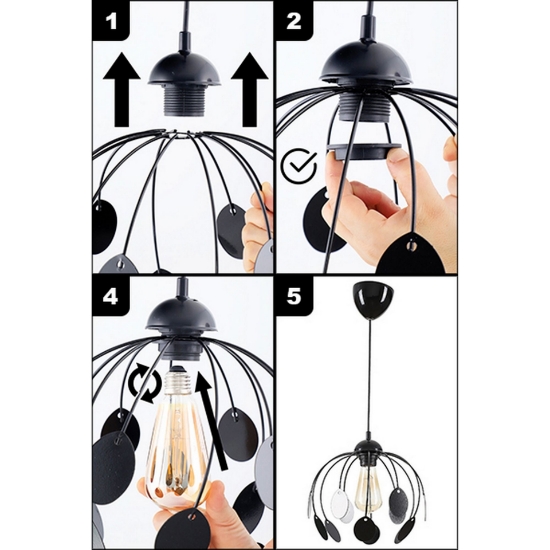 1

2

4

5